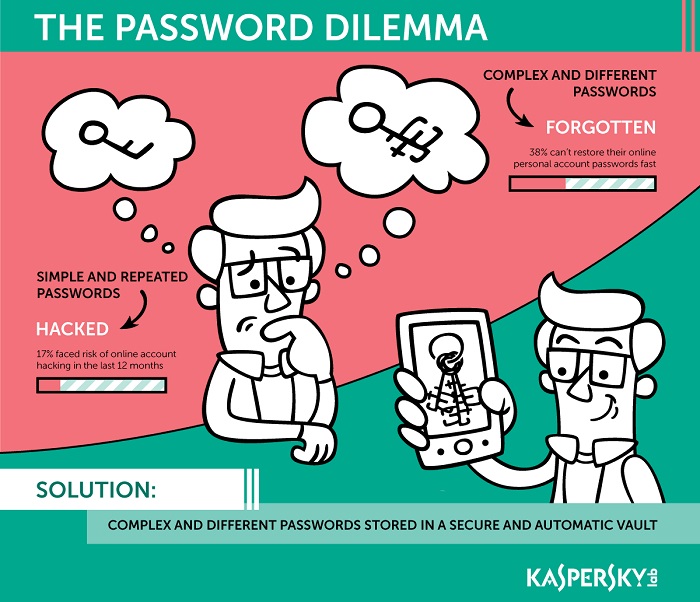 THE PASSWORD DILEMMA

COMPLEX AND DIFFERENT PASSWORDS

FORGOTTEN

38% can't restore their online personal account passwords fast

SIMPLE AND REPEATED PASSWORDS

HACKED

17% faced risk of online account hacking in the last 12 months

SOLUTION:

COMPLEX AND DIFFERENT PASSWORDS STORED IN A SECURE AND AUTOMATIC VAULT

KASPERSKY lab